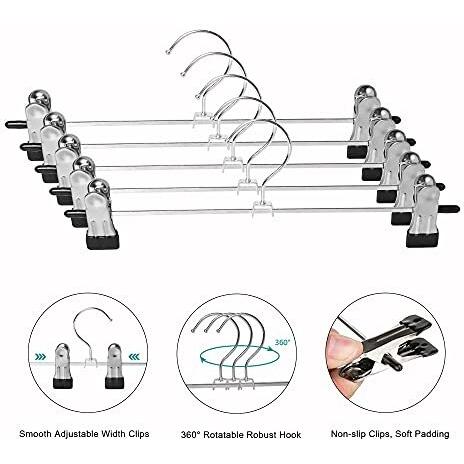 360°

Smooth Adjustable Width Clips

360° Rotatable Robust Hook

Non-slip Clips, Soft Padding