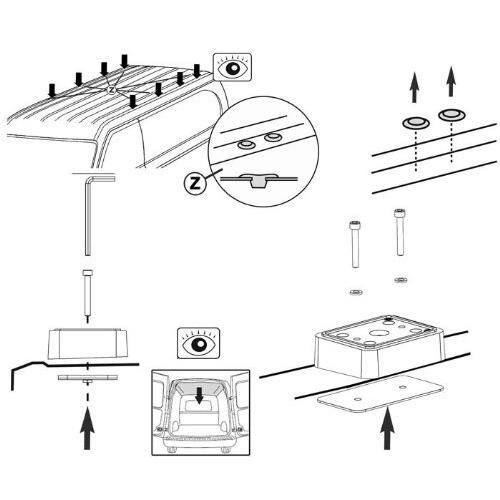 Z

Z