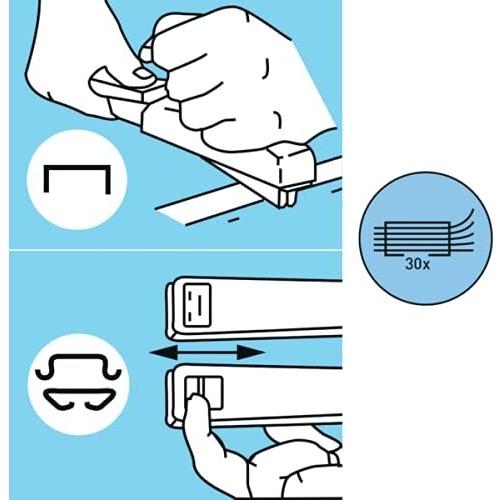 30x