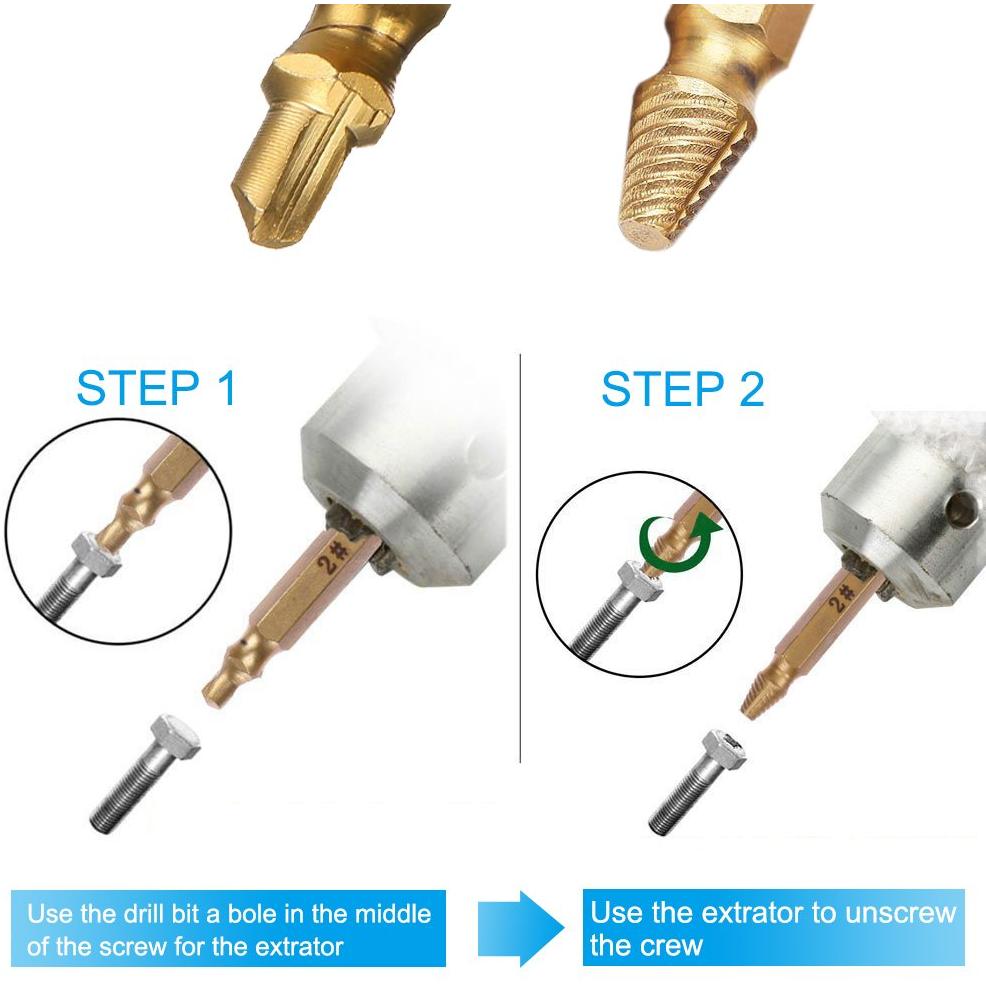 STEP 1

2#

STEP 2

2#

Use the drill bit a bole in the middle of the screw for the extrator

Use the extrator to unscrew the crew