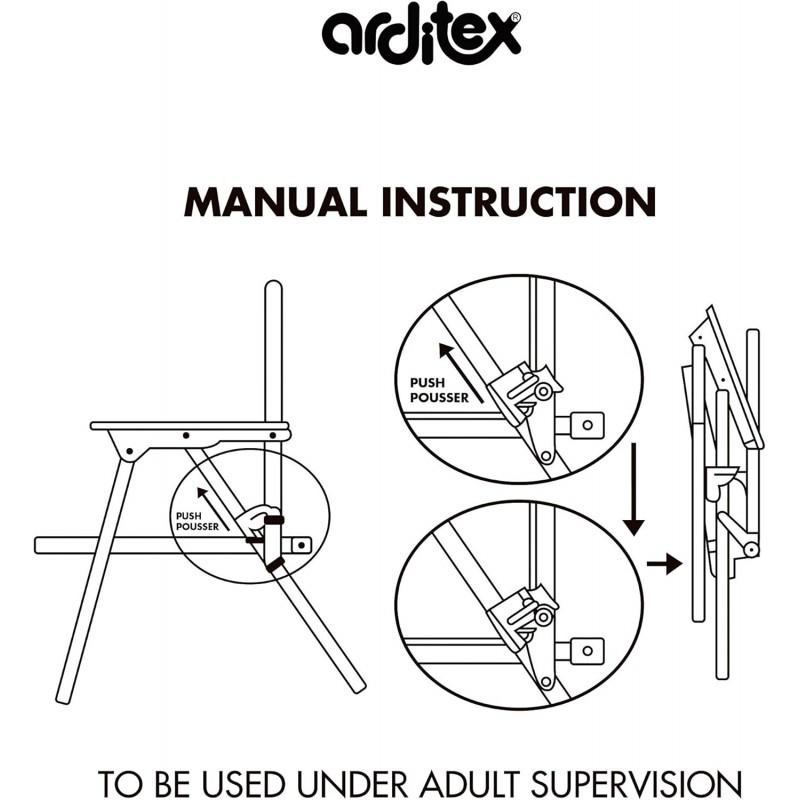 arditex®

MANUAL INSTRUCTION

PUSH
POUSSER

PUSH
POUSSER

TO BE USED UNDER ADULT SUPERVISION