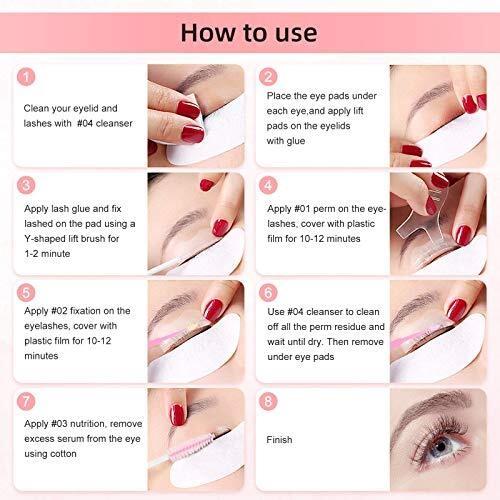 How to use

1

Clean your eyelid and lashes with #04 cleanser

2

Place the eye pads under each eye,and apply lift pads on the eyelids with glue

3

Apply lash glue and fix lashed on the pad using a Y-shaped lift brush for 1-2 minute

4

Apply #01 perm on the eyelashes, cover with plastic film for 10-12 minutes

5

Apply #02 fixation on the eyelashes, cover with plastic film for 10-12 minutes

6

Use #04 cleanser to clean off all the perm residue and wait until dry. Then remove under eye pads

7

Apply #03 nutrition, remove excess serum from the eye using cotton

8

Finish