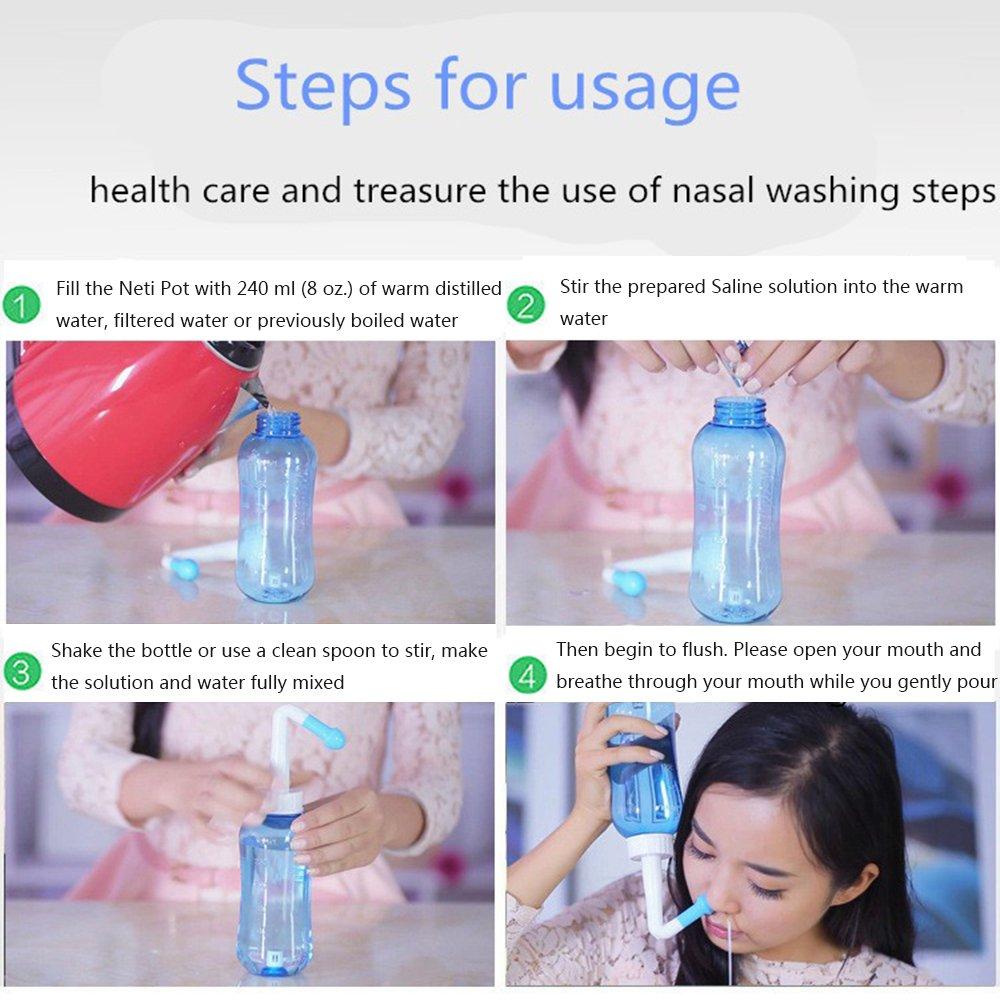 Steps for usage

health care and treasure the use of nasal washing steps

1 Fill the Neti Pot with 240 ml (8 oz.) of warm distilled water, filtered water or previously boiled water

2 Stir the prepared Saline solution into the warm water

3 Shake the bottle or use a clean spoon to stir, make the solution and water fully mixed

4 Then begin to flush. Please open your mouth and breathe through your mouth while you gently pour