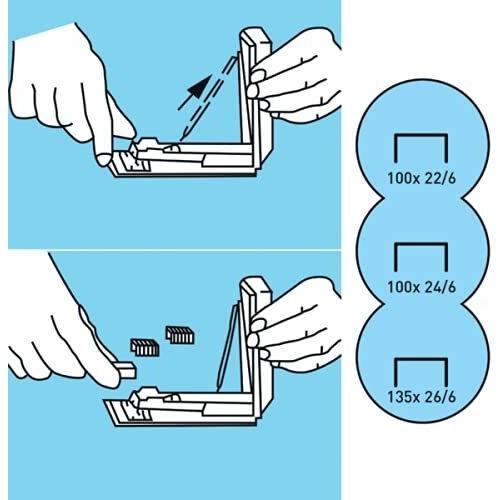 100x 22/6

100x 24/6

135x 26/6