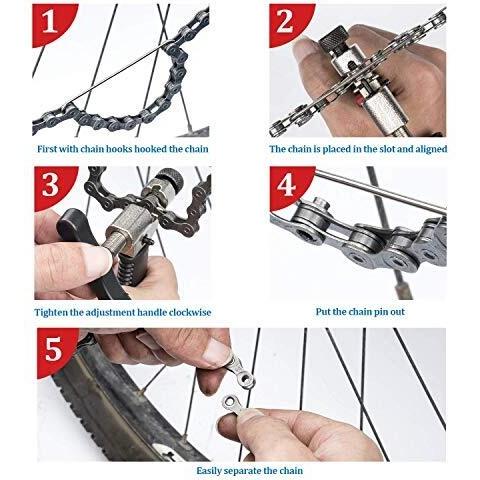 1

First with chain hooks hooked the chain

2

The chain is placed in the slot and aligned

3

Tighten the adjustment handle clockwise

4

Put the chain pin out

5

Easily separate the chain