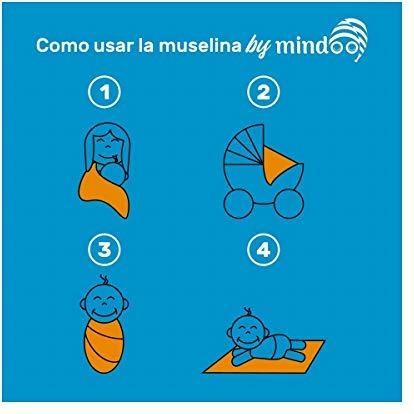 Como usar la muselina by mindoo

1

2

3

4