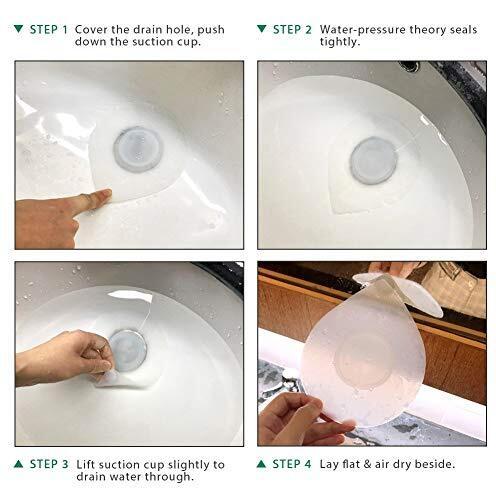 ▼ STEP 1 Cover the drain hole, push down the suction cup.

▼ STEP 2 Water-pressure theory seals tightly.

▲ STEP 3 Lift suction cup slightly to drain water through.

▲ STEP 4 Lay flat & air dry beside.