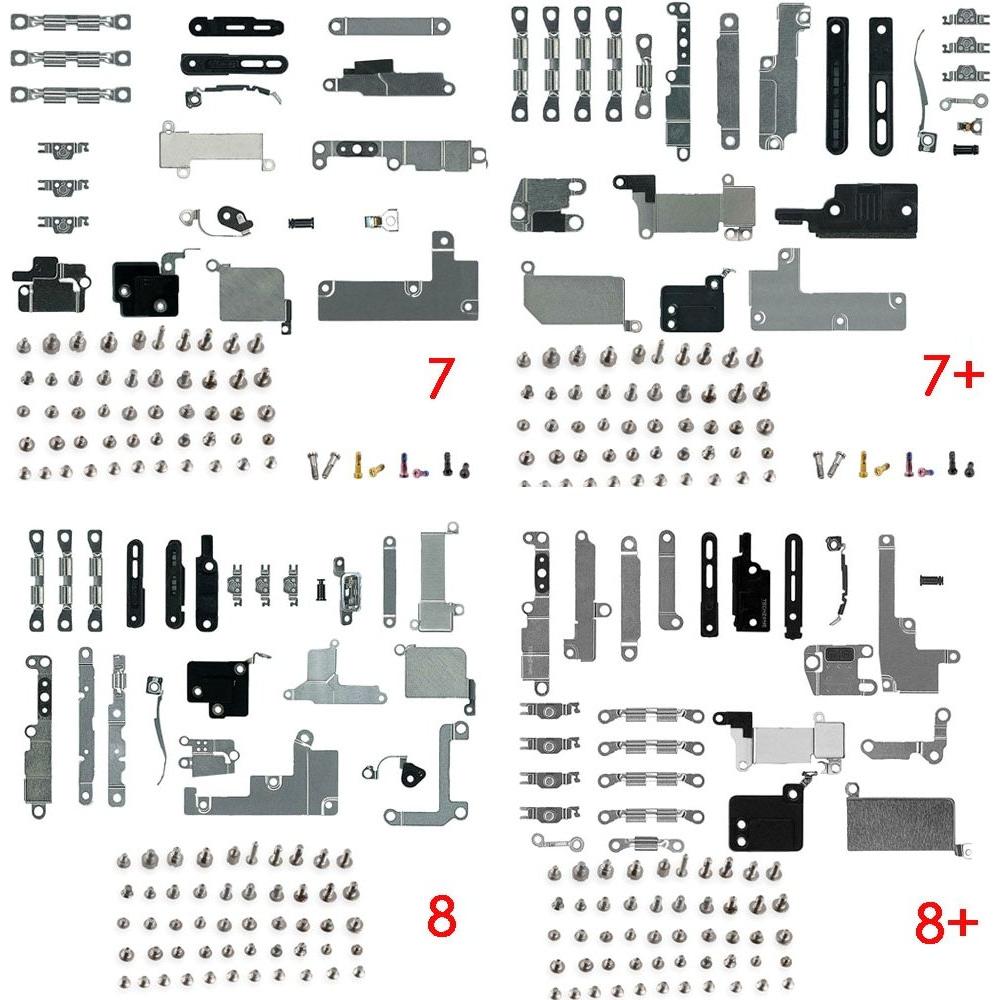 7

7+

8

8+