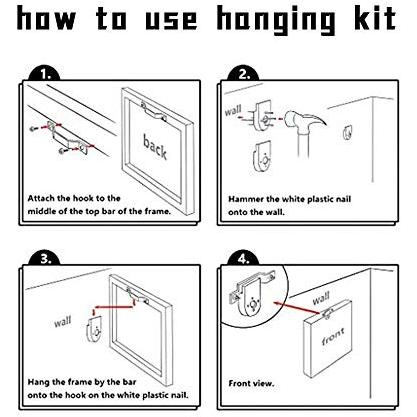 how to use hanging kit

1.

back

Attach the hook to the middle of the top bar of the frame.

2.

wall

Hammer the white plastic nail onto the wall.

3.

wall

Hang the frame by the bar onto the hook on the white plastic nail.

4.

wall

front

Front view.