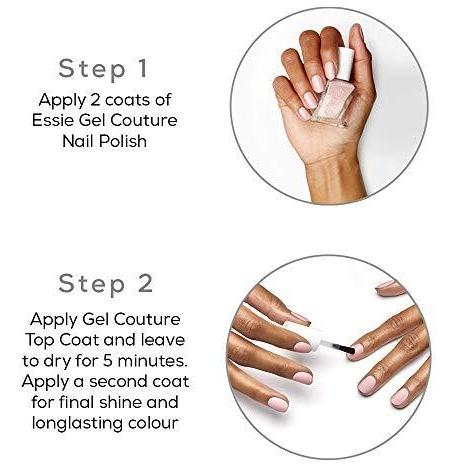 Step 1

Apply 2 coats of Essie Gel Couture Nail Polish

Step 2

Apply Gel Couture Top Coat and leave to dry for 5 minutes. Apply a second coat for final shine and longlasting colour