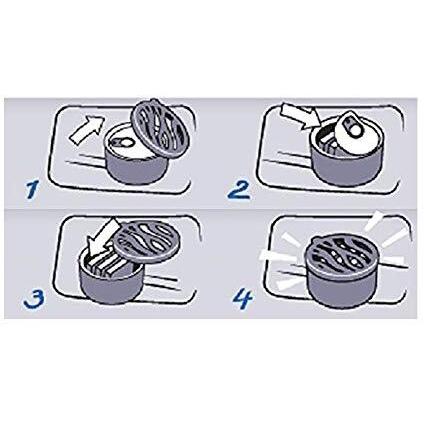 1
2
3
4