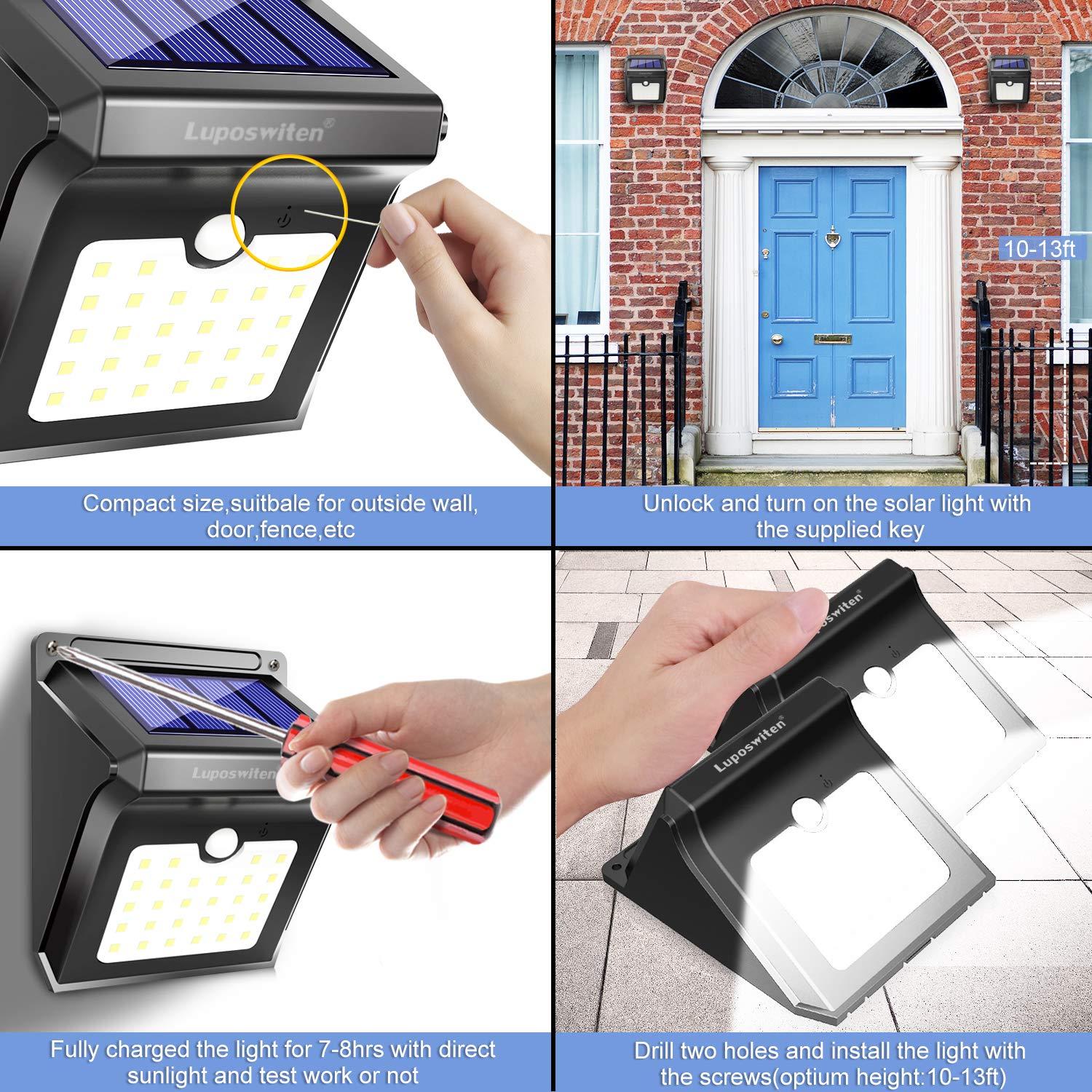 Luposwiten®

Compact size,suitbale for outside wall, door,fence,etc

10-13ft

Unlock and turn on the solar light with the supplied key

Luposwiten

Fully charged the light for 7-8hrs with direct sunlight and test work or not

Luposwiten®

Luposwiten®

Drill two holes and install the light with the screws(optium height:10-13ft)