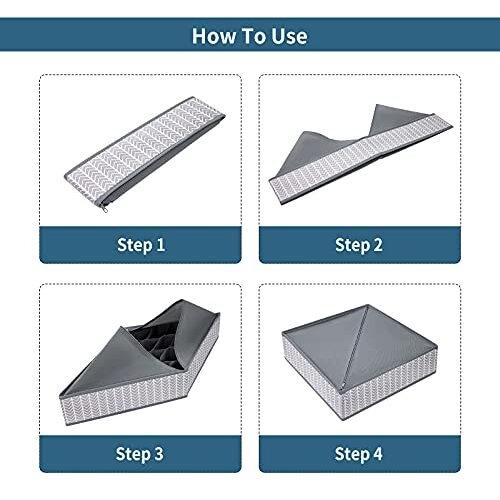 How To Use

Step 1

Step 2

Step 3

Step 4