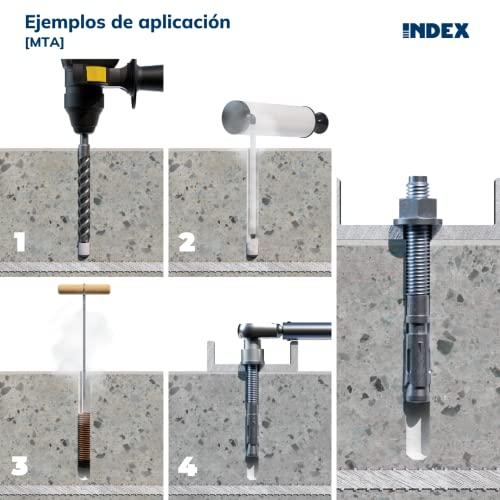 Ejemplos de aplicación
[MTA]

INDEX

1

2

3

4