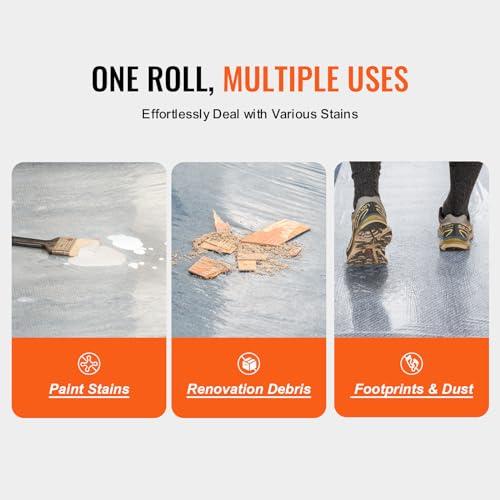 ONE ROLL, MULTIPLE USES

Effortlessly Deal with Various Stains

Paint Stains

Renovation Debris

Footprints & Dust