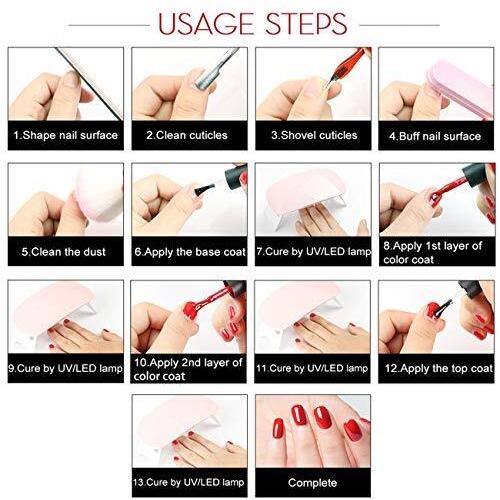 USAGE STEPS

1.Shape nail surface

2.Clean cuticles

3.Shovel cuticles

4.Buff nail surface

5.Clean the dust

6.Apply the base coat

7.Cure by UV/LED lamp

8.Apply 1st layer of color coat

9.Cure by UV/LED lamp

10.Apply 2nd layer of color coat

11.Cure by UV/LED lamp

12.Apply the top coat

13.Cure by UV/LED lamp

Complete