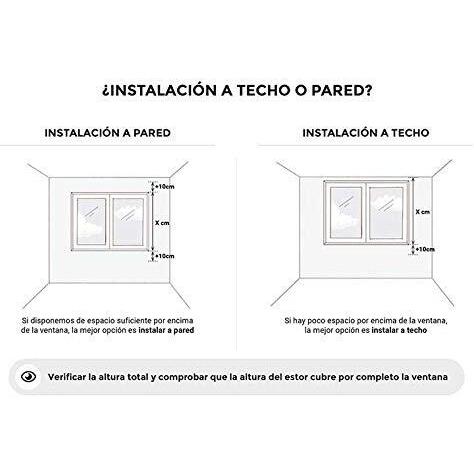 ¿INSTALACIÓN A TECHO O PARED?

INSTALACIÓN A PARED

+10cm

X cm

+10cm

Si disponemos de espacio suficiente por encima de la ventana, la mejor opción es instalar a pared

INSTALACIÓN A TECHO

X cm

+10cm

Si hay poco espacio por encima de la ventana, la mejor opción es instalar a techo

Verificar la altura total y comprobar que la altura del estor cubre por completo la ventana