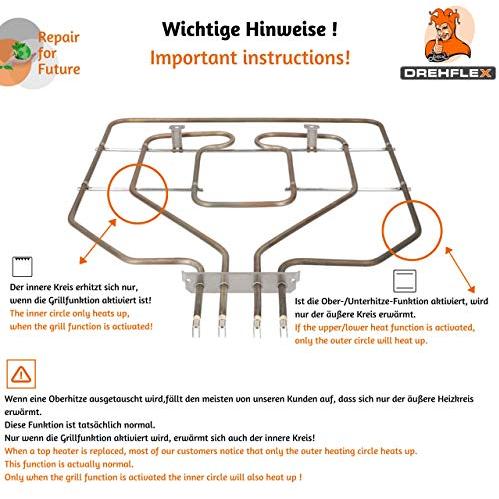 Repair for Future

Wichtige Hinweise !
Important instructions!

DREHFLEX

Der innere Kreis erhitzt sich nur, wenn die Grillfunktion aktiviert ist!
The inner circle only heats up, when the grill function is activated!

Ist die Ober-/Unterhitze-Funktion aktiviert, wird nur der äußere Kreis erwärmt.
If the upper/lower heat function is activated, only the outer circle will heat up.

Wenn eine Oberhitze ausgetauscht wird,fällt den meisten von unseren Kunden auf, dass sich nur der äußere Heizkreis erwärmt.
Diese Funktion ist tatsächlich normal.
Nur wenn die Grillfunktion aktiviert wird, erwärmt sich auch der innere Kreis!
When a top heater is replaced, most of our customers notice that only the outer heating circle heats up.
This function is actually normal.
Only when the grill function is activated the inner circle will also heat up !