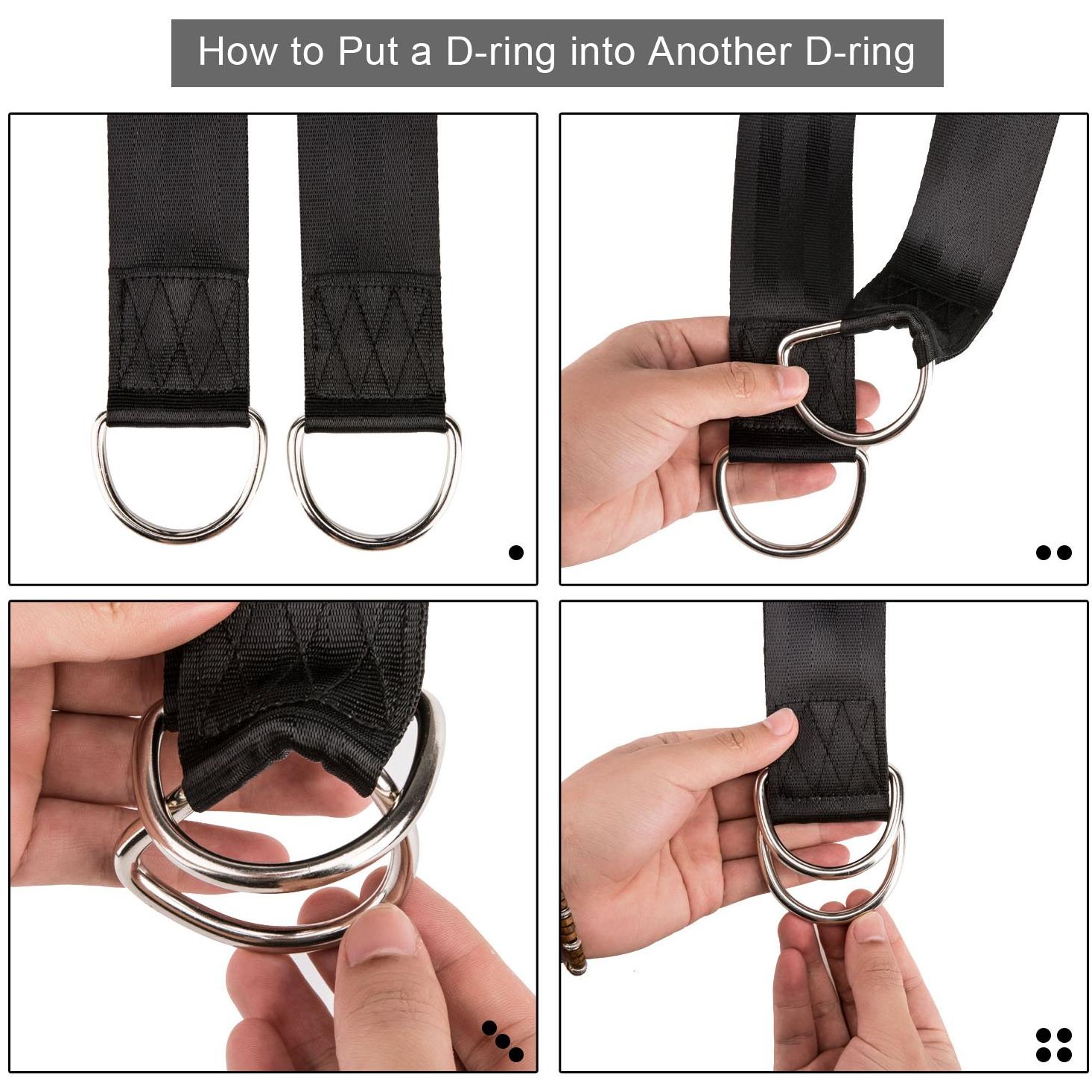 How to Put a D-ring into Another D-ring