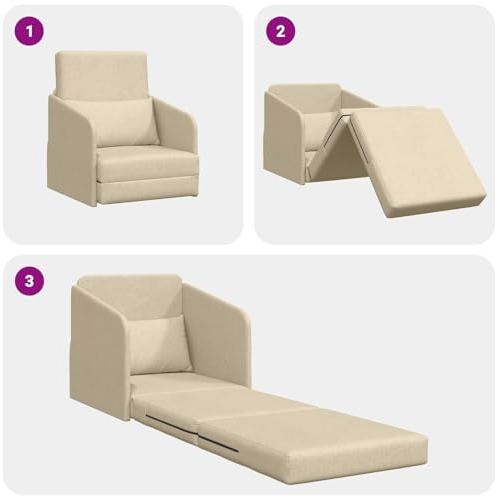 1

2

3