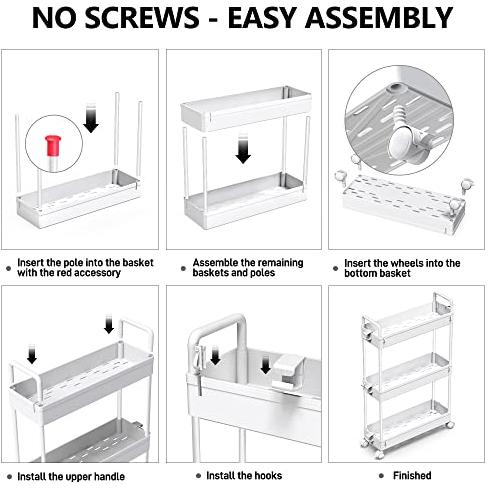 NO SCREWS - EASY ASSEMBLY

• Insert the pole into the basket with the red accessory

• Assemble the remaining baskets and poles

• Insert the wheels into the bottom basket

• Install the upper handle

• Install the hooks

• Finished