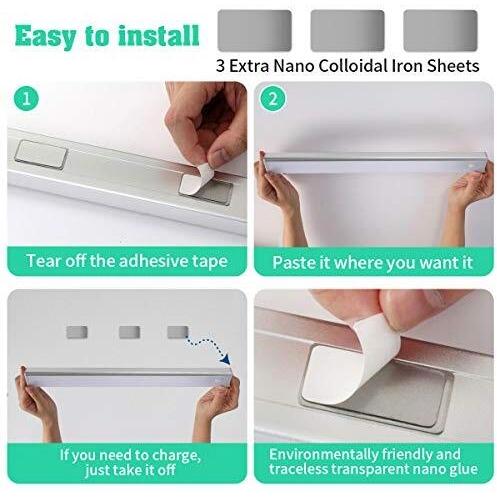 Easy to install

3 Extra Nano Colloidal Iron Sheets

1

Tear off the adhesive tape

2

Paste it where you want it

If you need to charge, just take it off

Environmentally friendly and traceless transparent nano glue