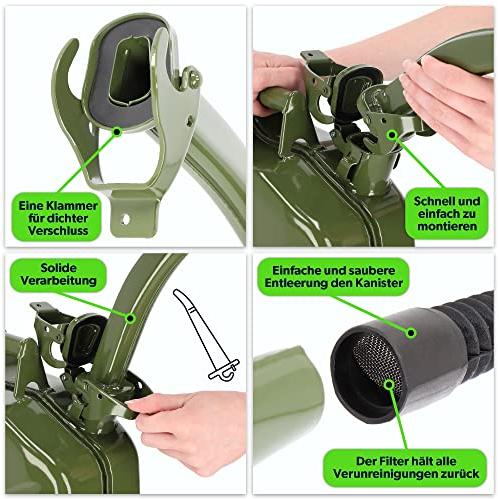 Eine Klammer
für dichter
Verschluss

Schnell und
einfach zu
montieren

Solide
Verarbeitung

Einfache und saubere
Entleerung den Kanister

Der Filter hält alle
Verunreinigungen zurück