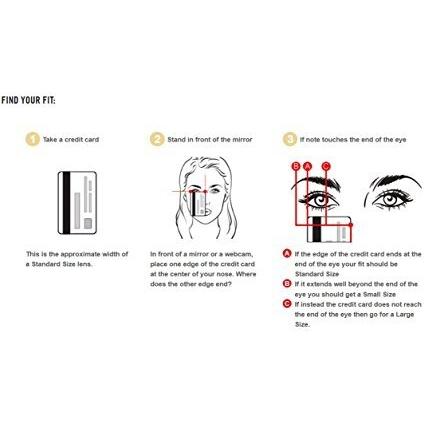 FIND YOUR FIT:

1 Take a credit card

This is the approximate width of a Standard Size lens.

2 Stand in front of the mirror

In front of a mirror or a webcam, place one edge of the credit card at the center of your nose. Where does the other edge end?

3 If note touches the end of the eye

B A C

A If the edge of the credit card ends at the end of the eye your fit should be Standard Size

B If it extends well beyond the end of the eye you should get a Small Size

C If instead the credit card does not reach the end of the eye then go for a Large Size.