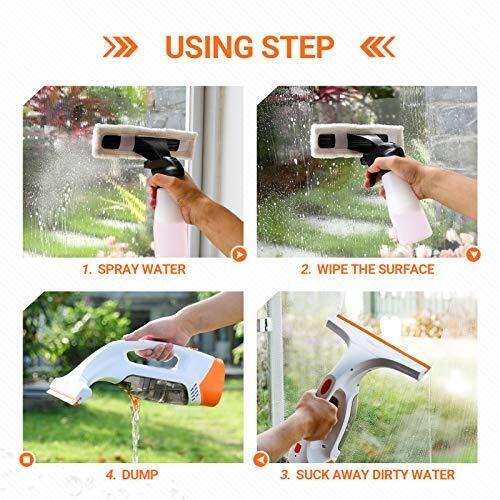 USING STEP

1. SPRAY WATER

2. WIPE THE SURFACE

4. DUMP

3. SUCK AWAY DIRTY WATER