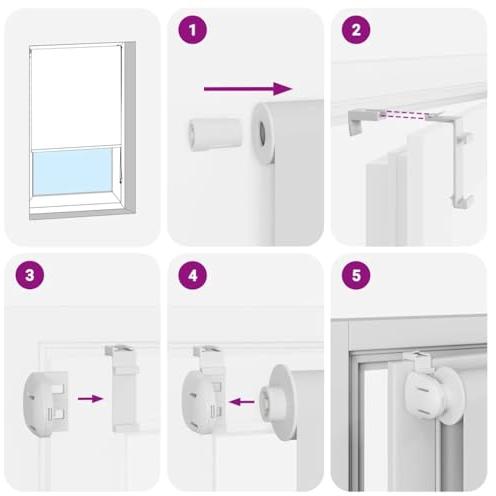 1
2
3
4
5