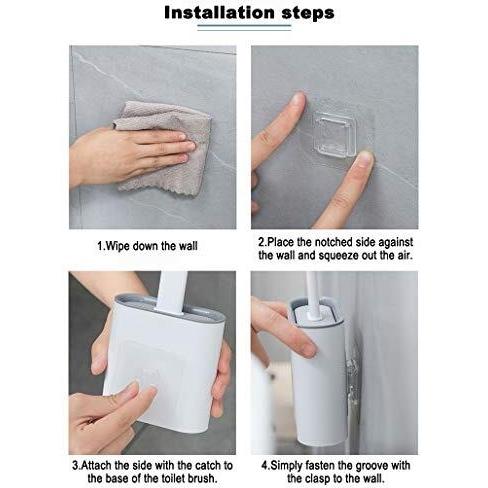 Installation steps

1.Wipe down the wall

2.Place the notched side against the wall and squeeze out the air.

3.Attach the side with the catch to the base of the toilet brush.

4.Simply fasten the groove with the clasp to the wall.