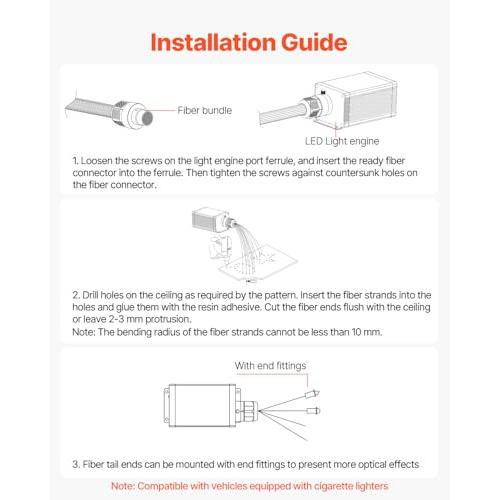 Installation Guide

Fiber bundle

LED Light engine

1. Loosen the screws on the light engine port ferrule, and insert the ready fiber connector into the ferrule. Then tighten the screws against countersunk holes on the fiber connector.

2. Drill holes on the ceiling as required by the pattern. Insert the fiber strands into the holes and glue them with the resin adhesive. Cut the fiber ends flush with the ceiling or leave 2-3 mm protrusion.
Note: The bending radius of the fiber strands cannot be less than 10 mm.

With end fittings

3. Fiber tail ends can be mounted with end fittings to present more optical effects

Note: Compatible with vehicles equipped with cigarette lighters