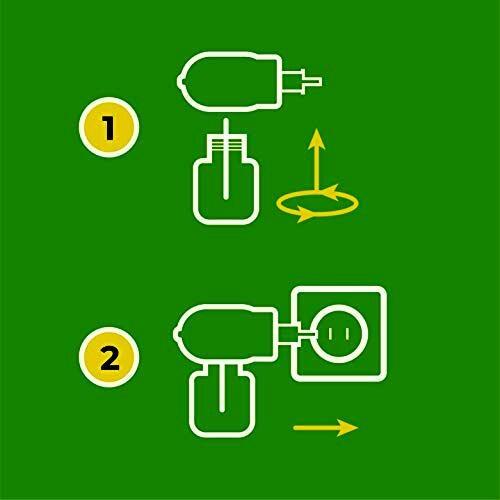 1

2