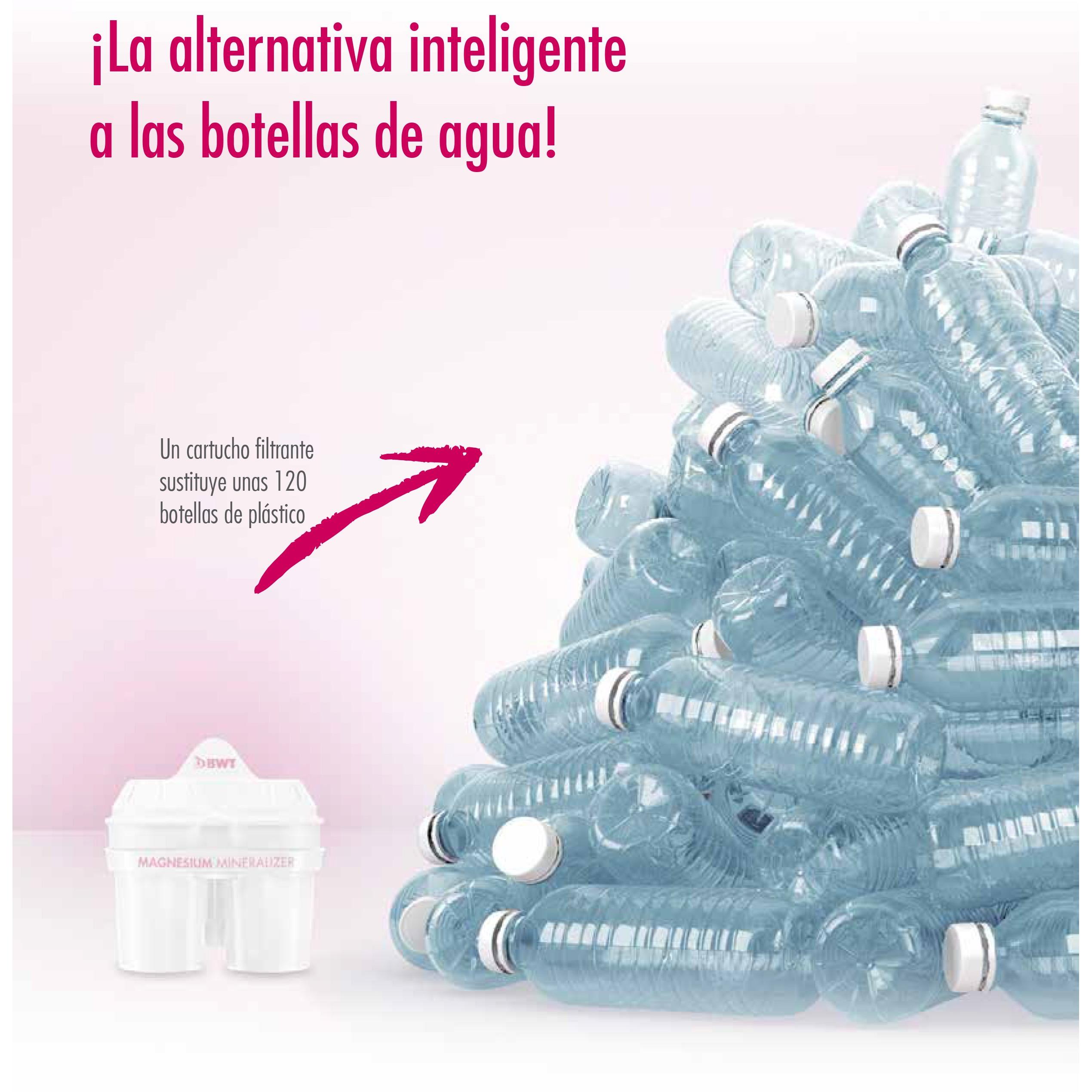 ¡La alternativa inteligente a las botellas de agua!

Un cartucho filtrante sustituye unas 120 botellas de plástico

BWT

MAGNESIUM MINERALIZER