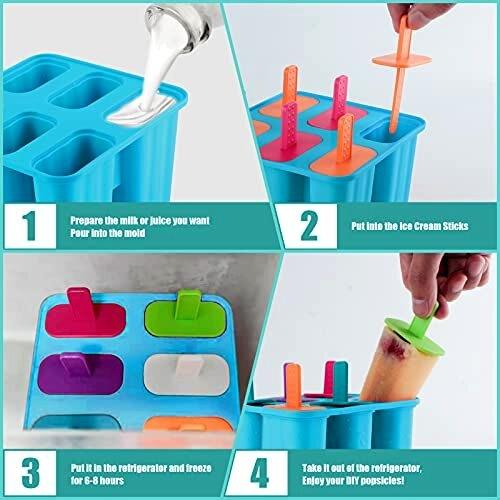 1

Prepare the milk or juice you want
Pour into the mold

2

Put into the Ice Cream Sticks

3

Put it in the refrigerator and freeze for 6-8 hours

4

Take it out of the refrigerator,
Enjoy your DIY popsicles!