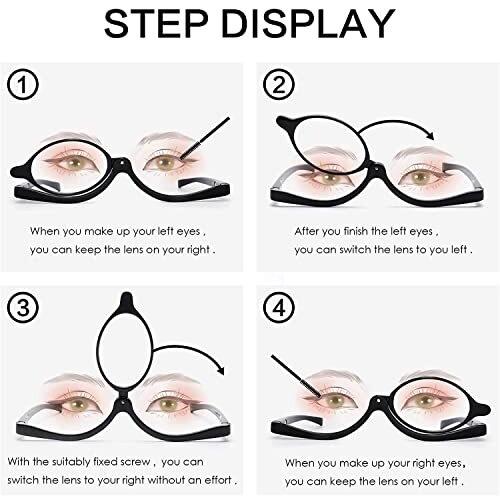 STEP DISPLAY

①

When you make up your left eyes , you can keep the lens on your right .

②

After you finish the left eyes , you can switch the lens to you left .

③

With the suitably fixed screw , you can switch the lens to your right without an effort .

④

When you make up your right eyes, you can keep the lens on your left .