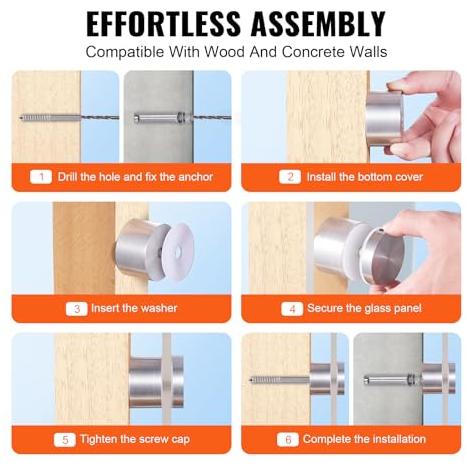 EFFORTLESS ASSEMBLY
Compatible With Wood And Concrete Walls

1 Drill the hole and fix the anchor

2 Install the bottom cover

3 Insert the washer

4 Secure the glass panel

5 Tighten the screw cap

6 Complete the installation