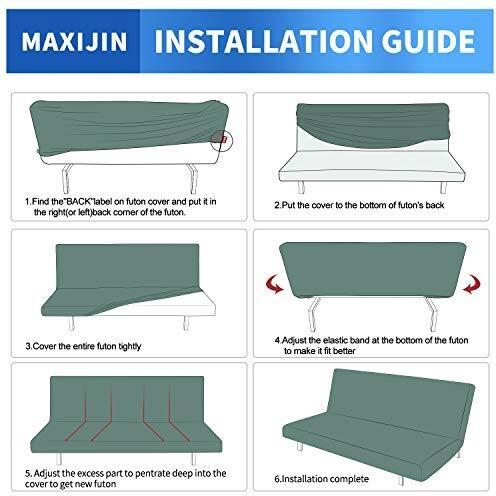 MAXIJIN INSTALLATION GUIDE

1.Find the"BACK"label on futon cover and put it in the right(or left)back corner of the futon.

2.Put the cover to the bottom of futon's back

3.Cover the entire futon tightly

4.Adjust the elastic band at the bottom of the futon to make it fit better

5. Adjust the excess part to pentrate deep into the cover to get new futon

6.Installation complete