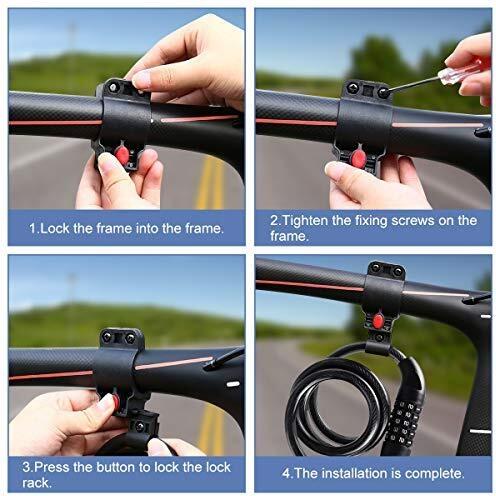 1.Lock the frame into the frame.

2.Tighten the fixing screws on the frame.

3.Press the button to lock the lock rack.

4.The installation is complete.