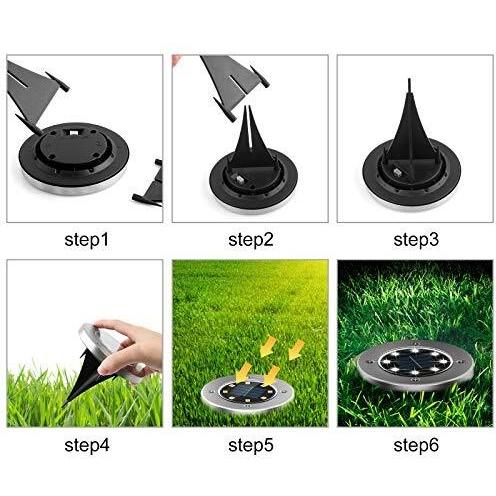 step1

step2

step3

step4

step5

step6