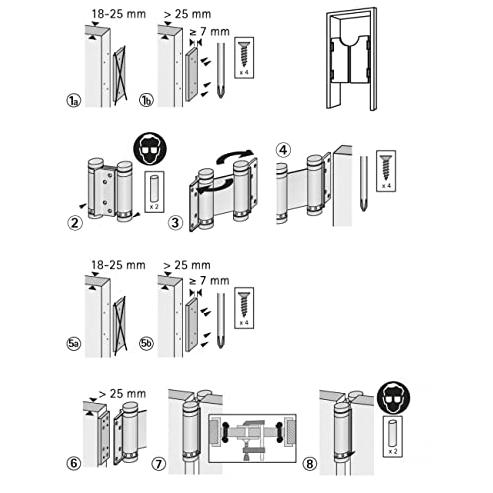 18-25 mm

> 25 mm

≥ 7 mm

x 4

1a

1b

x 2

2

3

4

x 4

18-25 mm

> 25 mm

≥ 7 mm

x 4

5a

5b

> 25 mm

6

7

8

x 2