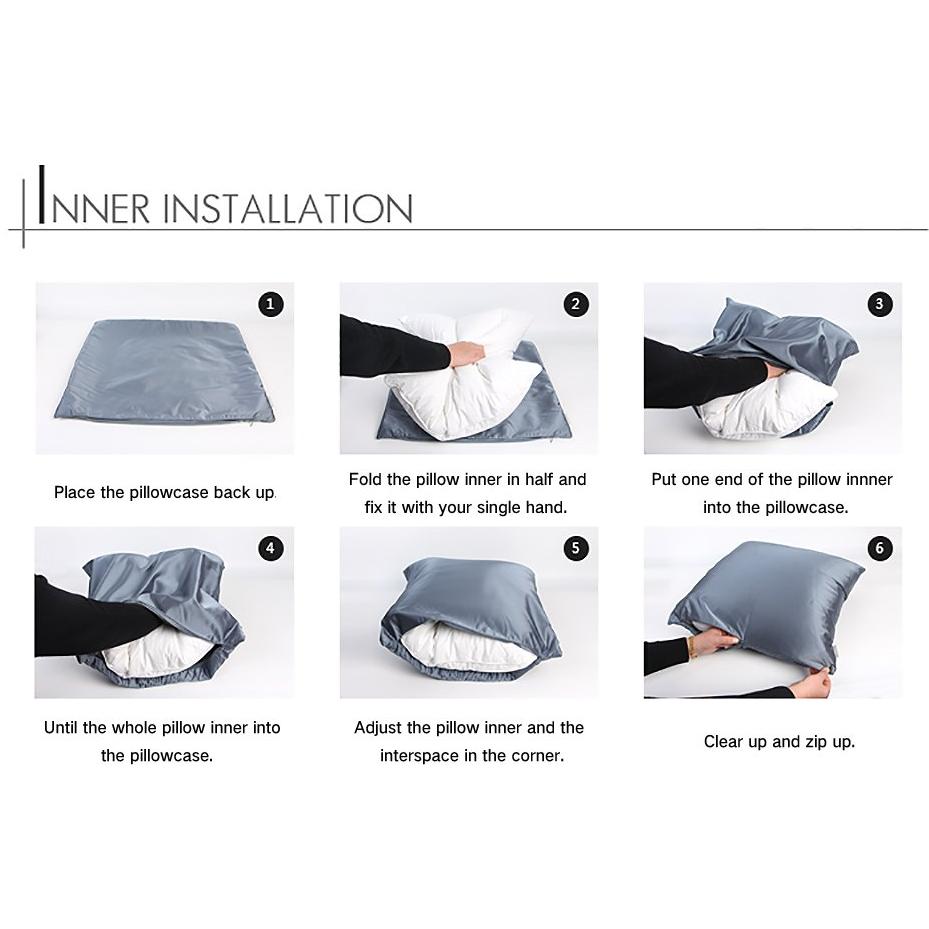 INNER INSTALLATION

1

Place the pillowcase back up.

2

Fold the pillow inner in half and fix it with your single hand.

3

Put one end of the pillow innner into the pillowcase.

4

Until the whole pillow inner into the pillowcase.

5

Adjust the pillow inner and the interspace in the corner.

6

Clear up and zip up.