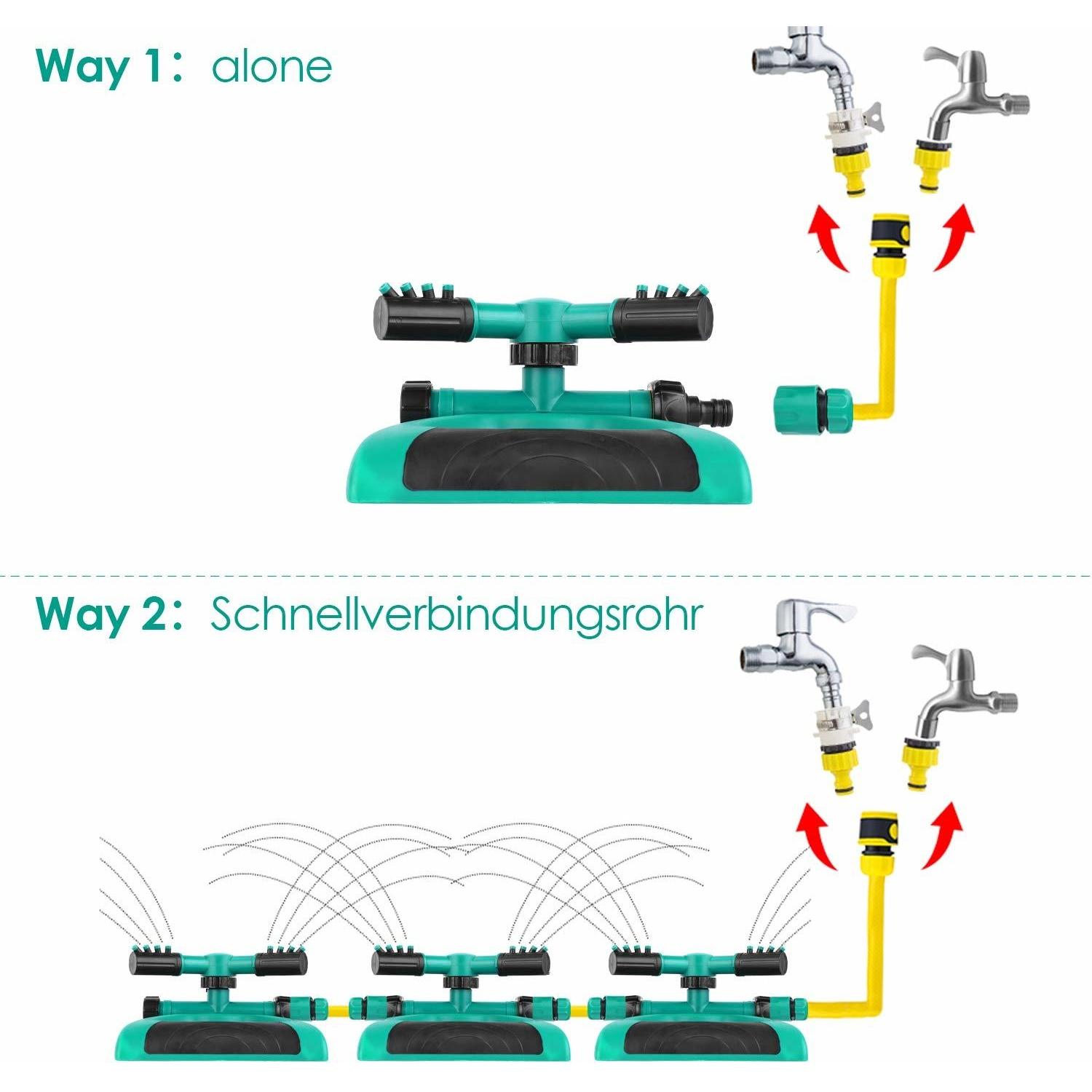 Way 1: alone

Way 2: Schnellverbindungsrohr