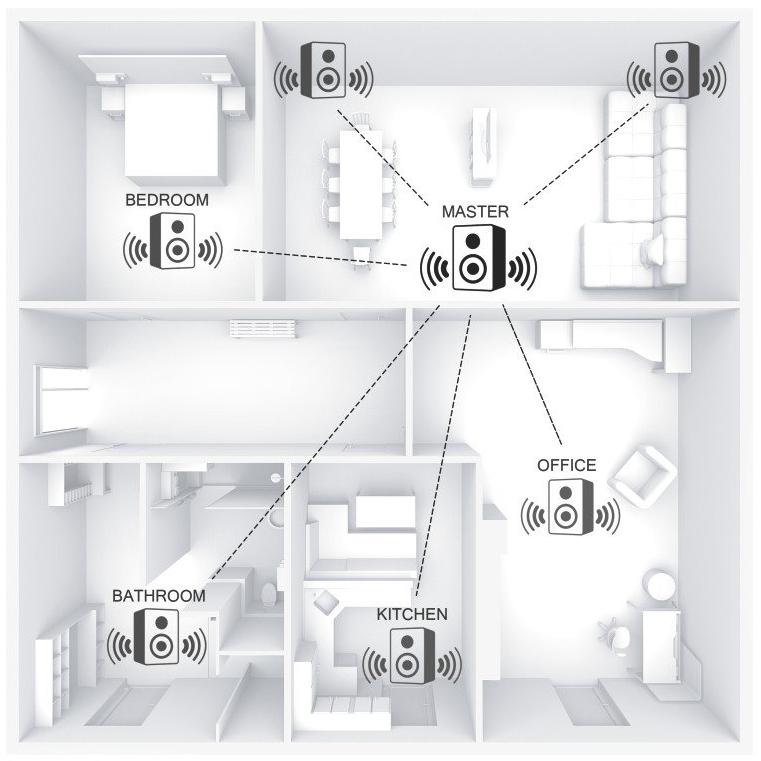 BEDROOM

MASTER

OFFICE

BATHROOM

KITCHEN