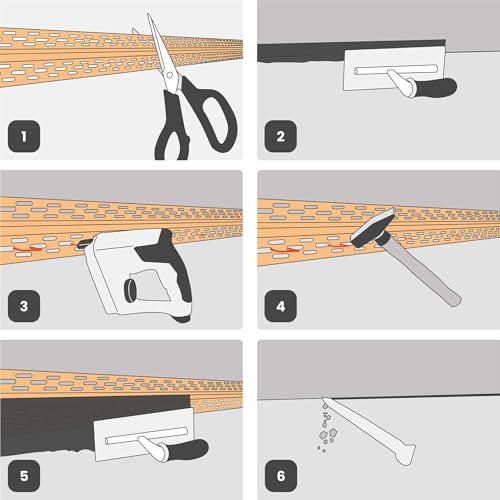 1

2

3

4

5

6