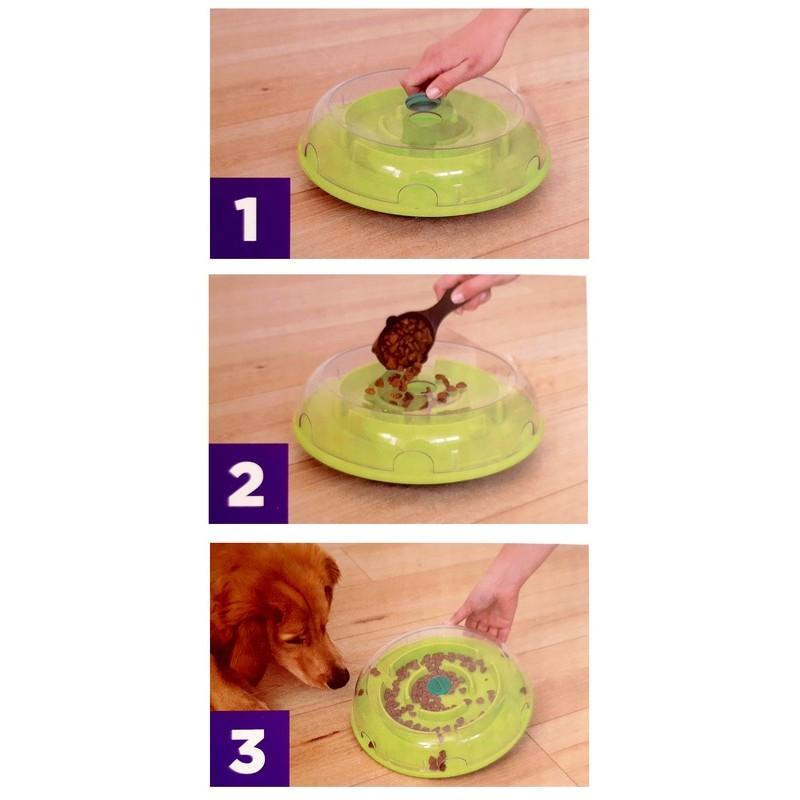 1

2

3