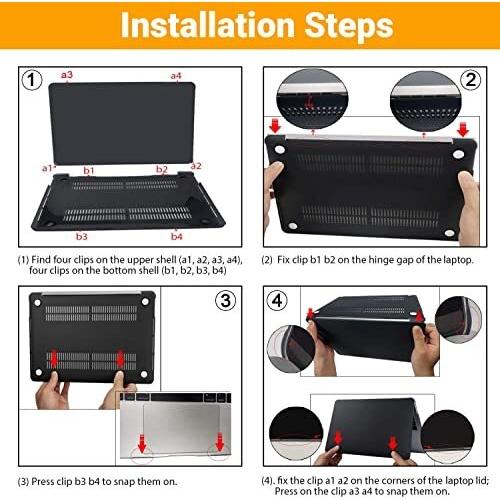 Installation Steps

1
a3
a4
a1
b1
b2
a2
b3
b4

(1) Find four clips on the upper shell (a1, a2, a3, a4), four clips on the bottom shell (b1, b2, b3, b4)

2

(2) Fix clip b1 b2 on the hinge gap of the laptop.

3

(3) Press clip b3 b4 to snap them on.

4

(4). fix the clip a1 a2 on the corners of the laptop lid; Press on the clip a3 a4 to snap them on.