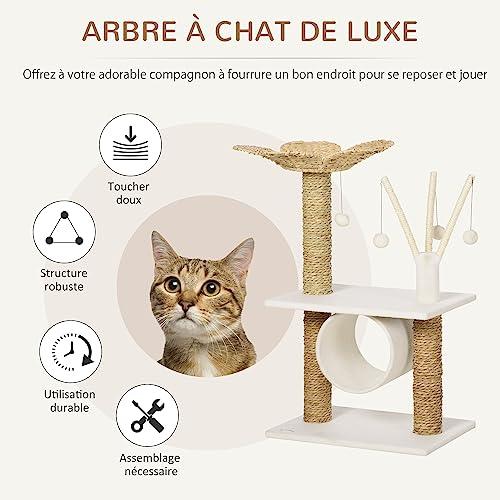 ARBRE À CHAT DE LUXE

Offrez à votre adorable compagnon à fourrure un bon endroit pour se reposer et jouer

Toucher doux

Structure robuste

Utilisation durable

Assemblage nécessaire