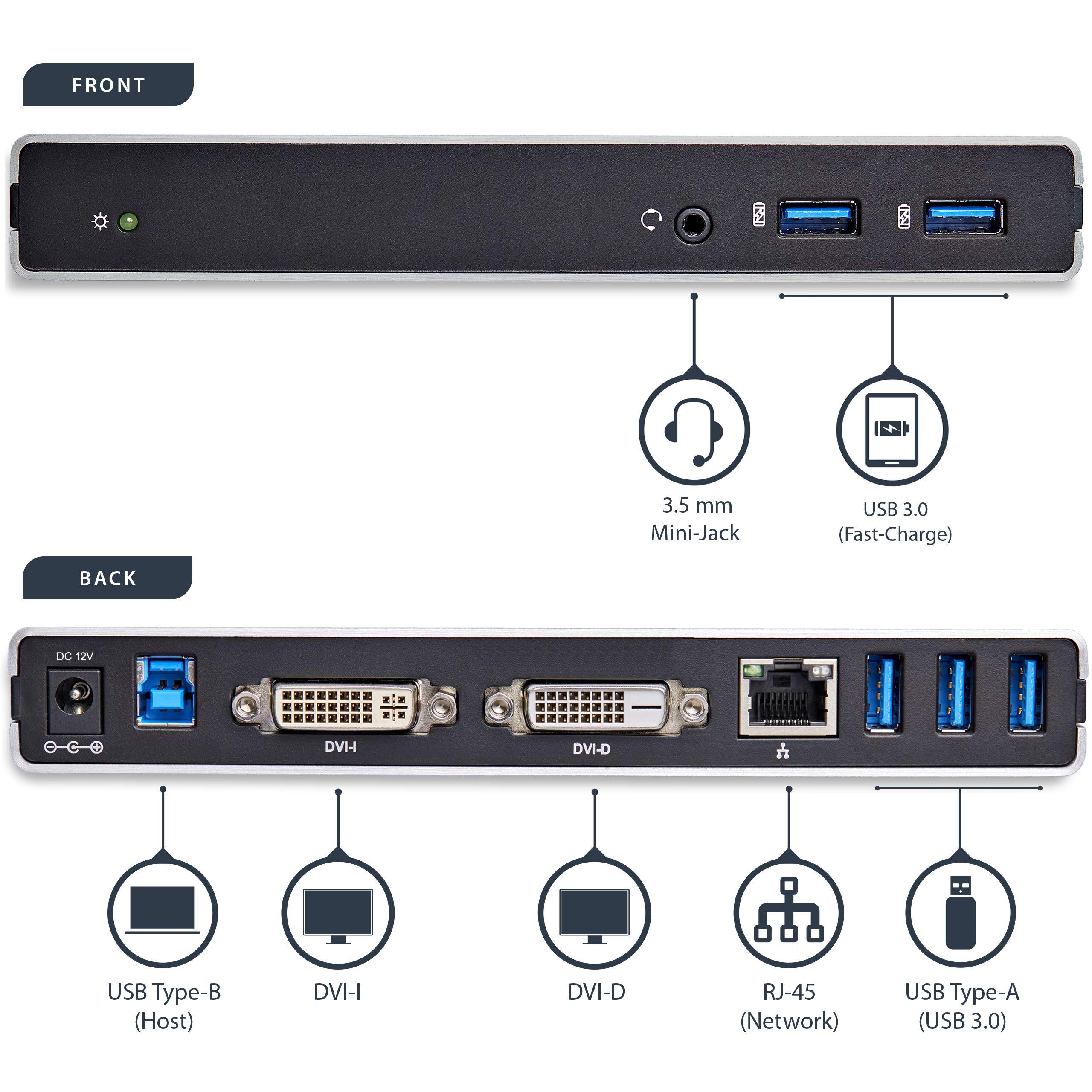 FRONT

3.5 mm Mini-Jack

USB 3.0 (Fast-Charge)

BACK

DC 12V

DVI-I

DVI-D

USB Type-B (Host)

DVI-I

DVI-D

RJ-45 (Network)

USB Type-A (USB 3.0)