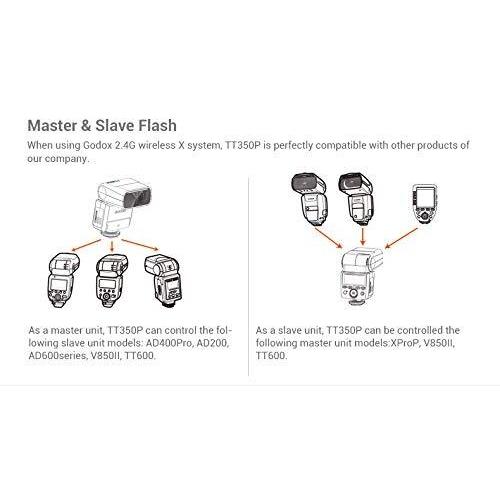 Master & Slave Flash

When using Godox 2.4G wireless X system, TT350P is perfectly compatible with other products of our company.

As a master unit, TT350P can control the following slave unit models: AD400Pro, AD200, AD600series, V850II, TT600.

As a slave unit, TT350P can be controlled the following master unit models:XProP, V850II, TT600.